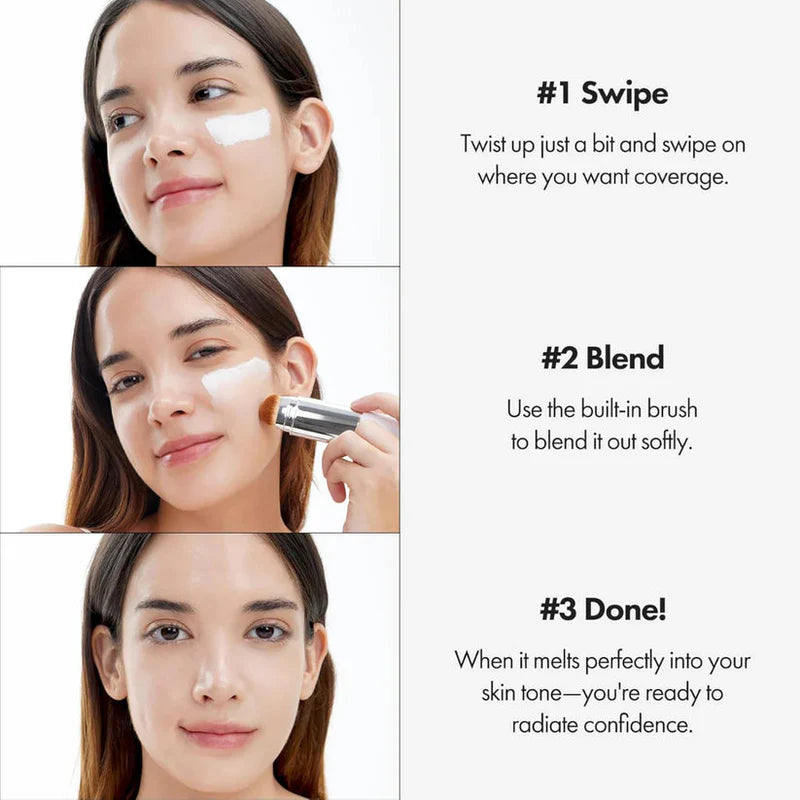 #1 Swipe

Twist up just a bit and swipe on where you want coverage.

#2 Blend

Use the built-in brush to blend it out softly.

#3 Done!

When it melts perfectly into your skin tone—you're ready to radiate confidence.